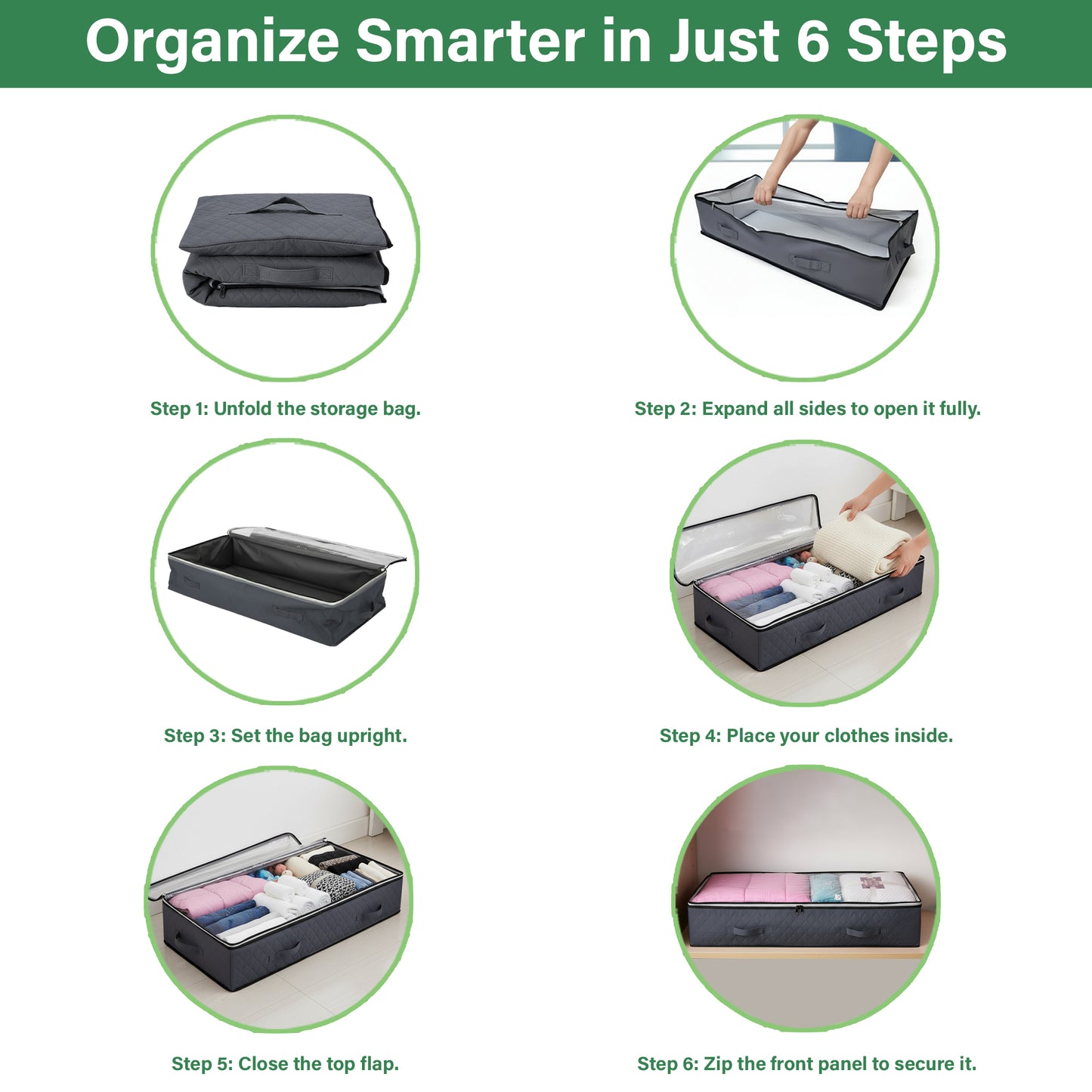 Organize Smarter in Just 6 Steps

Step 1: Unfold the storage bag.

Step 2: Expand all sides to open it fully.

Step 3: Set the bag upright.

Step 4: Place your clothes inside.

Step 5: Close the top flap.

Step 6: Zip the front panel to secure it.